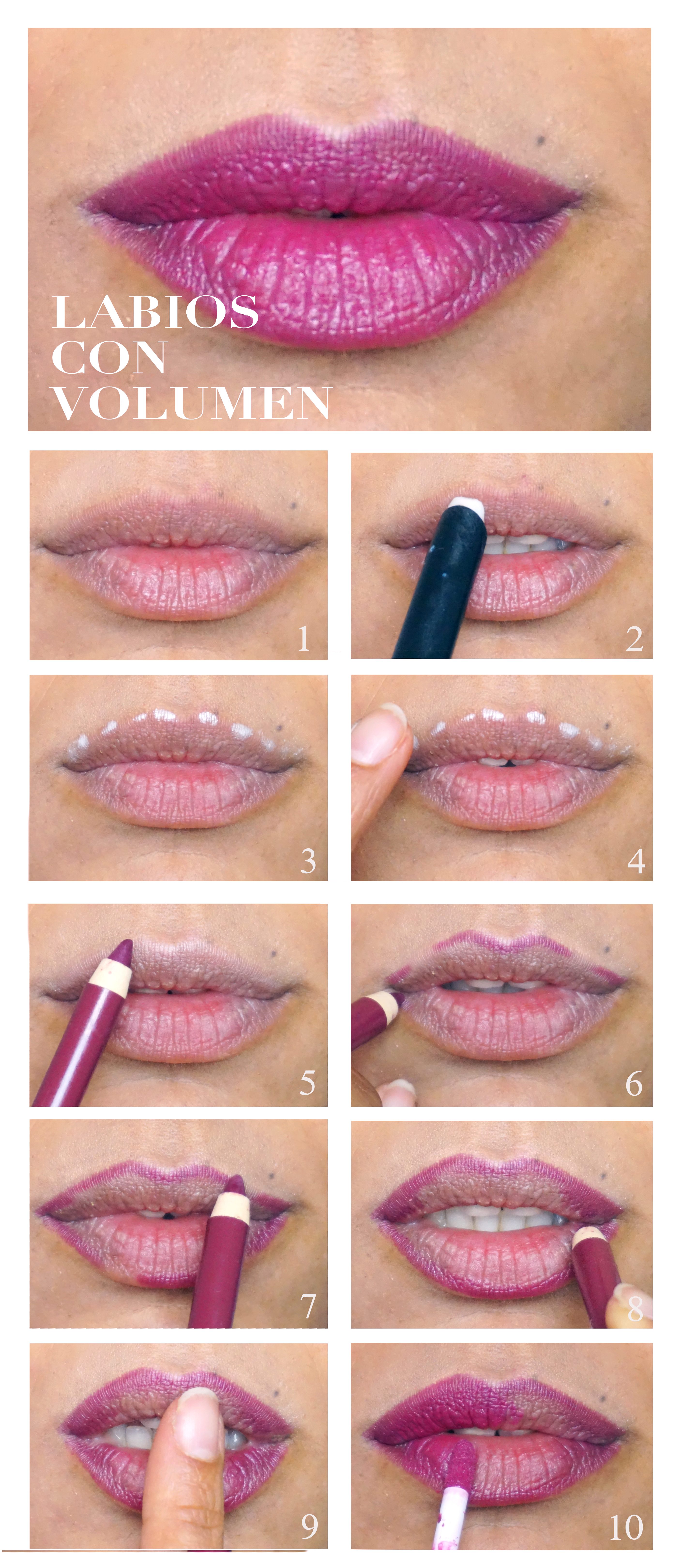 LABIOS
CON
VOLUMEN

1

2

3

4

5

6

7

8

9

10