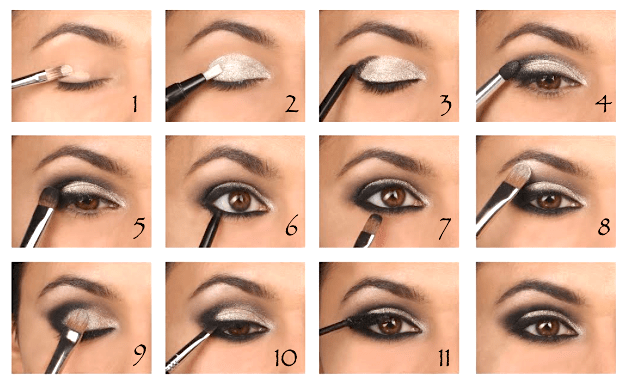 1
2
3
4
5
6
7
8
9
10
11